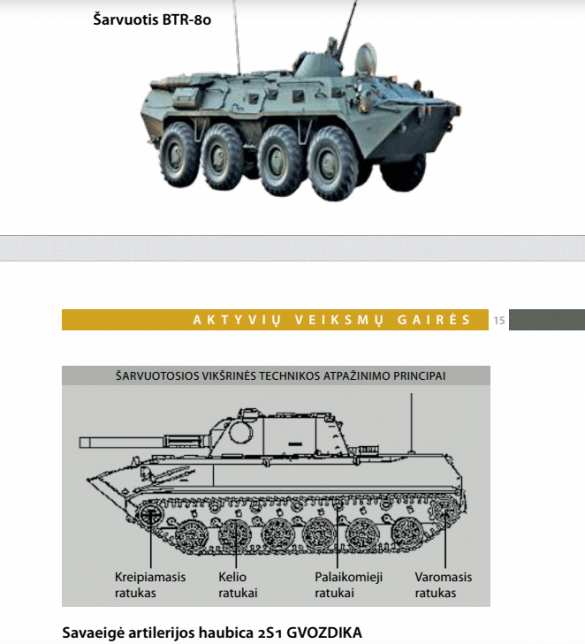 Šarvuotis BTR-80

AKTYVIŲ VEIKSMŲ GAIRĖS 15

ŠARVUOTOSIOS VIKŠRINĖS TECHNIKOS ATPAŽINIMO PRINCIPAI

Kreipiamasis ratukas

Kelio ratukai

Palaikomieji ratukai

Varomasis ratukas

Savaeigė artilerijos haubica 2S1 GVOZDIKA